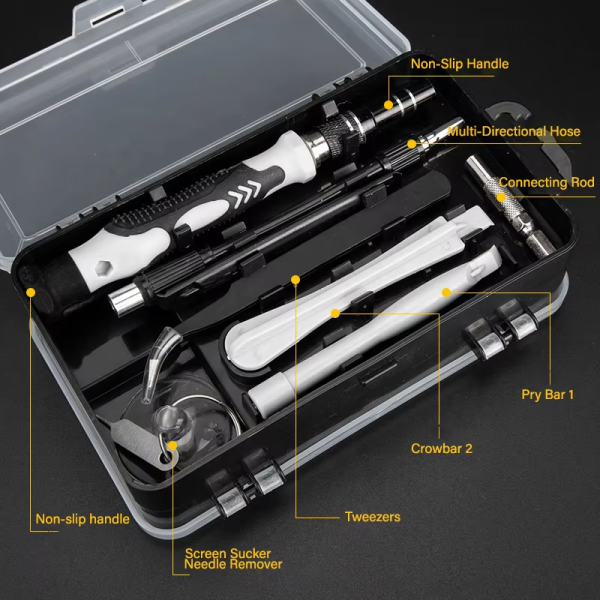 Non-Slip Handle

Multi-Directional Hose

Connecting Rod

Pry Bar 1

Crowbar 2

Tweezers

Non-slip handle

Screen Sucker
Needle Remover