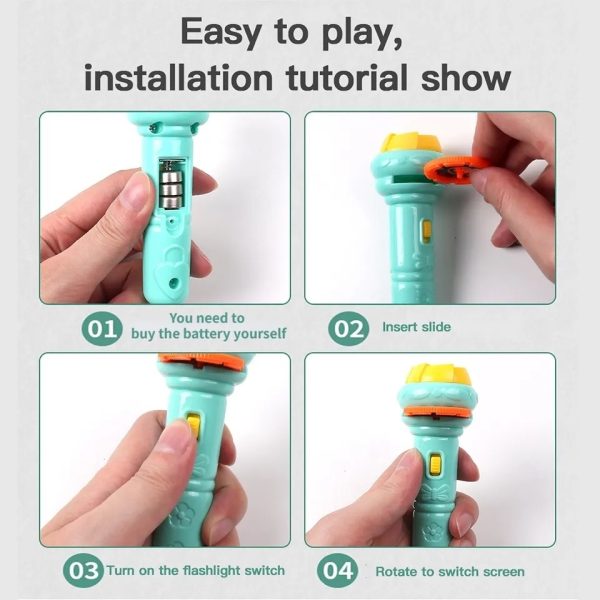 Easy to play,
installation tutorial show

01 You need to buy the battery yourself

02 Insert slide

03 Turn on the flashlight switch

04 Rotate to switch screen